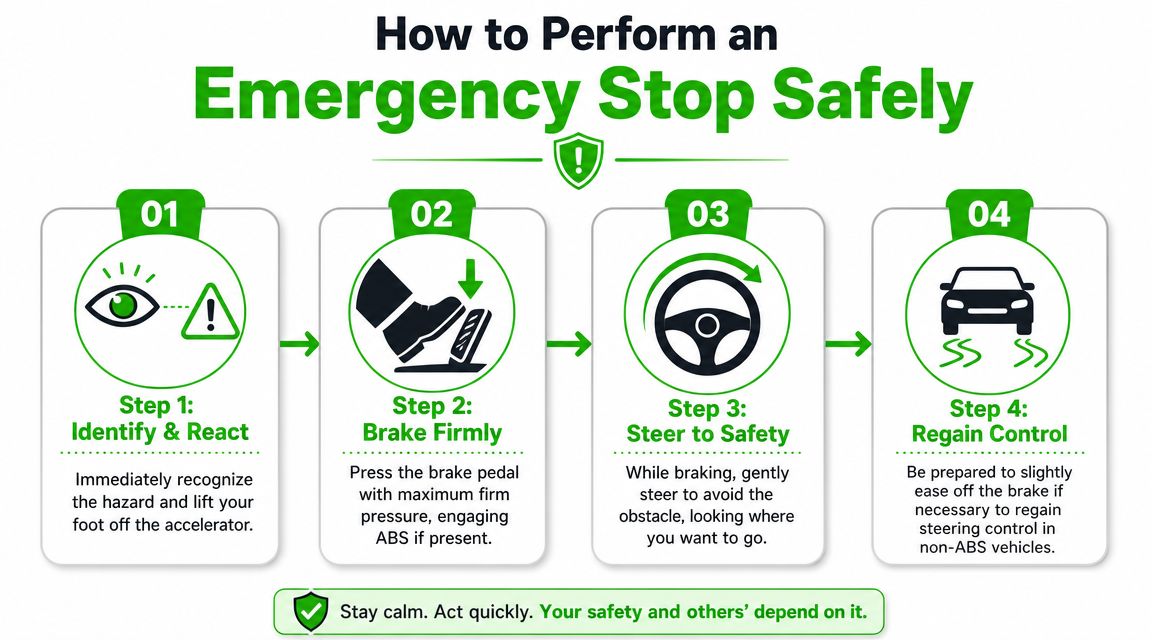 How to Perform an
Emergency Stop Safely

01
Step 1:
Identify & React
Immediately recognize the hazard and lift your foot off the accelerator.

02
Step 2:
Brake Firmly
Press the brake pedal with maximum firm pressure, engaging ABS if present.

03
Step 3:
Steer to Safety
While braking, gently steer to avoid the obstacle, looking where you want to go.

04
Step 4:
Regain Control
Be prepared to slightly ease off the brake if necessary to regain steering control in non-ABS vehicles.

Stay calm. Act quickly. Your safety and others' depend on it.