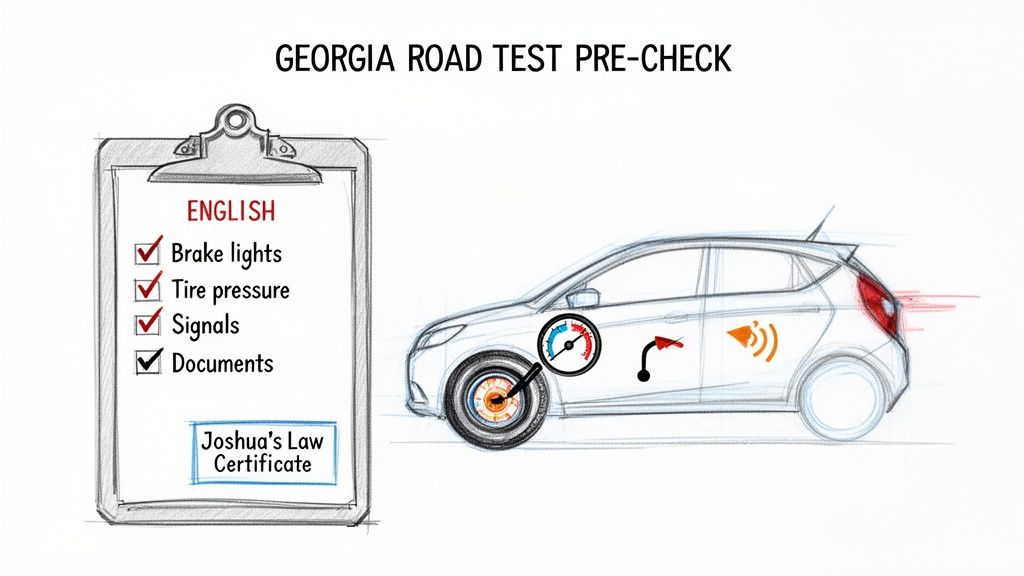 GEORGIA ROAD TEST PRE-CHECK

ENGLISH
Brake lights
Tire pressure
Signals
Documents

Joshua's Law Certificate