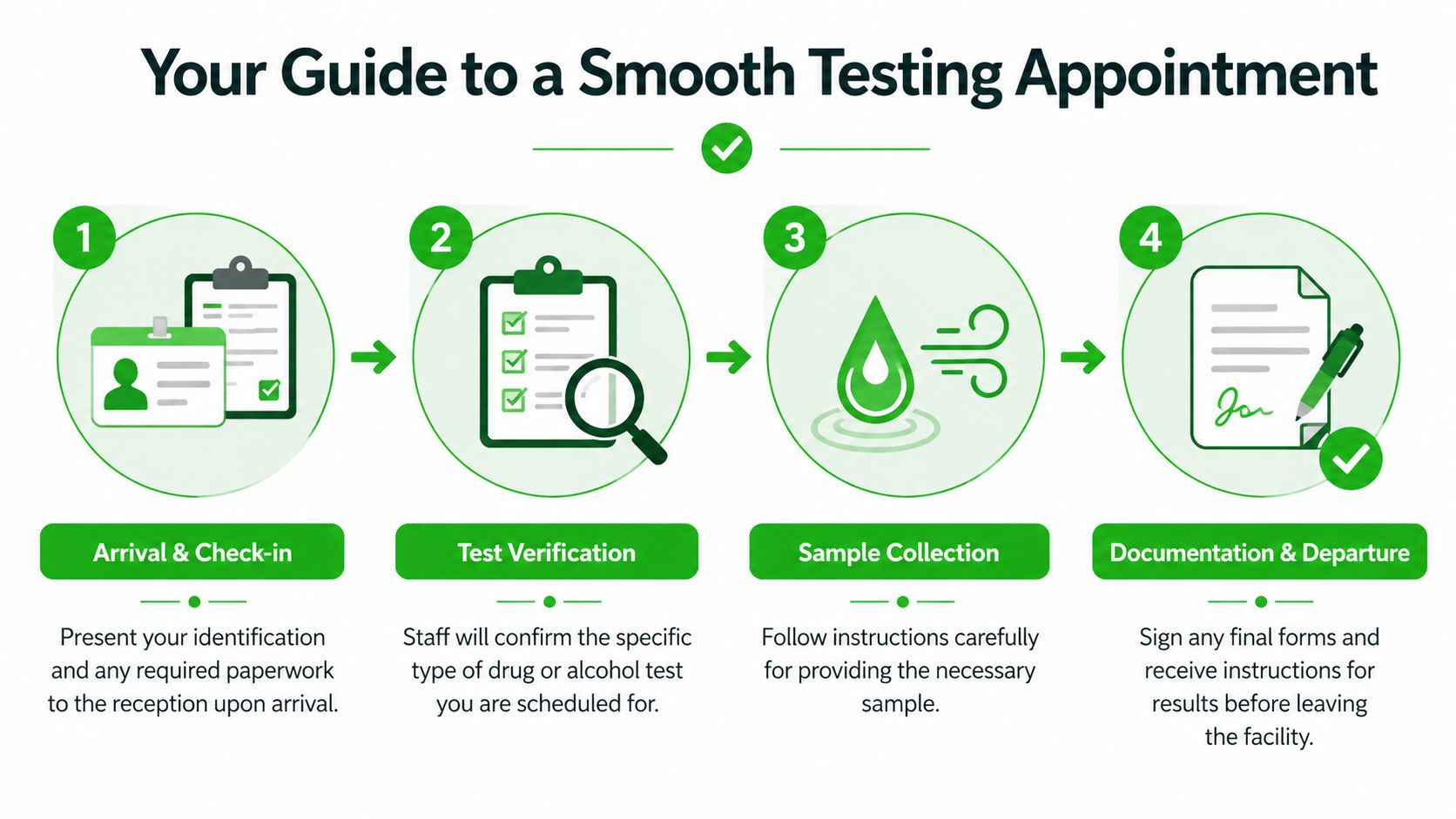 Your Guide to a Smooth Testing Appointment

1

Arrival & Check-in

Present your identification and any required paperwork to the reception upon arrival.

2

Test Verification

Staff will confirm the specific type of drug or alcohol test you are scheduled for.

3

Sample Collection

Follow instructions carefully for providing the necessary sample.

4

Documentation & Departure

Sign any final forms and receive instructions for results before leaving the facility.